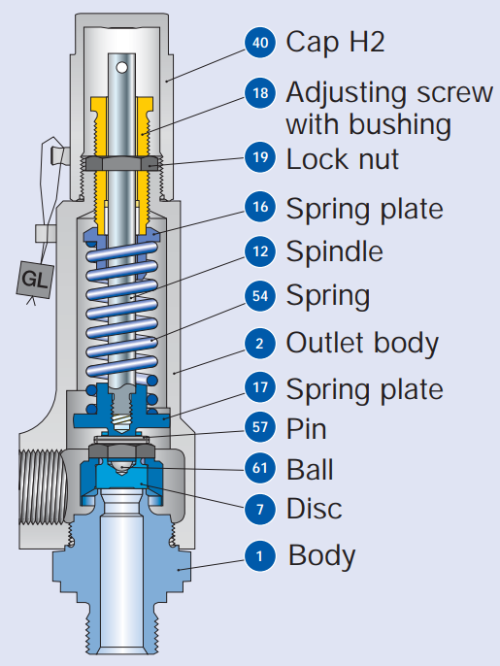 GL

40 Cap H2
18 Adjusting screw with bushing
19 Lock nut
16 Spring plate
12 Spindle
54 Spring
2 Outlet body
17 Spring plate
57 Pin
61 Ball
7 Disc
1 Body